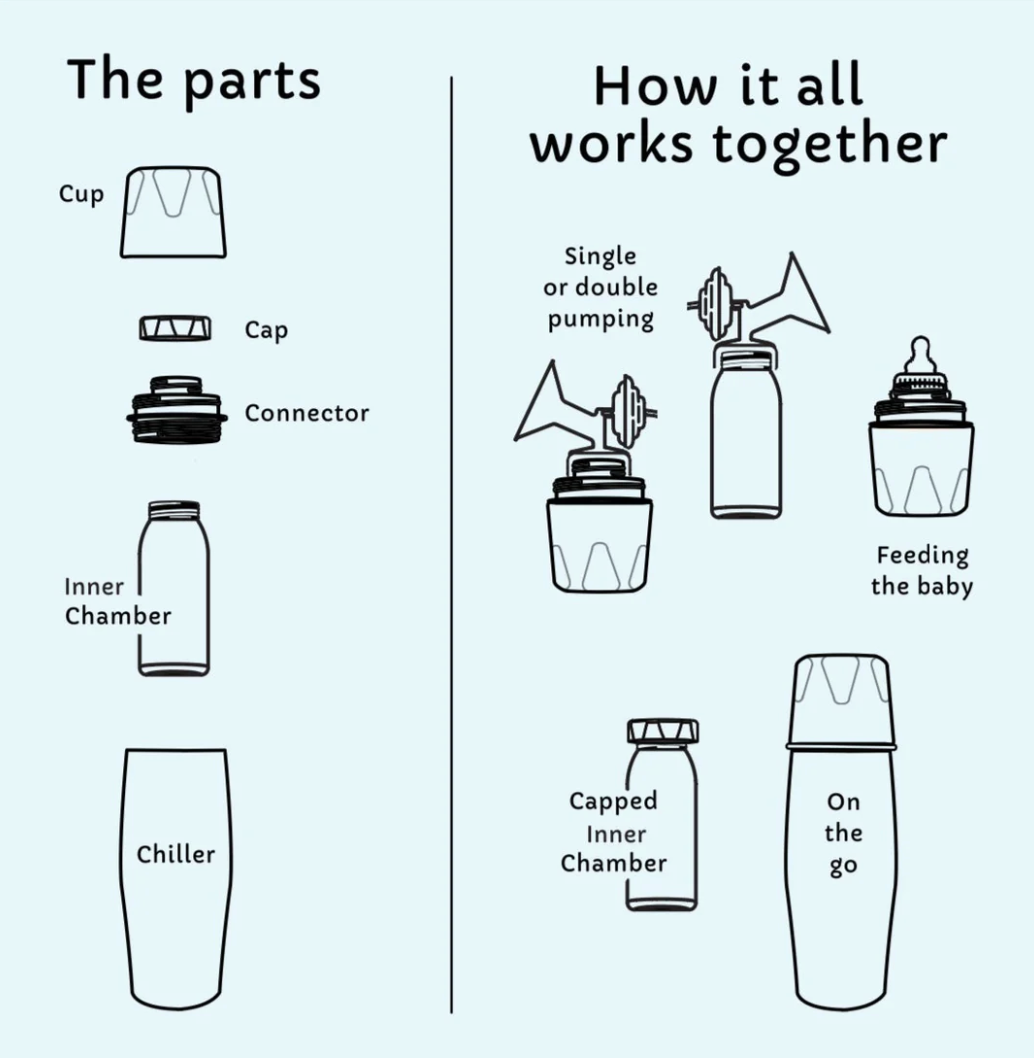 The parts

Cup

Cap

Connector

Inner Chamber

Chiller

How it all works together

Single or double pumping

Feeding the baby

Capped Inner Chamber

On the go