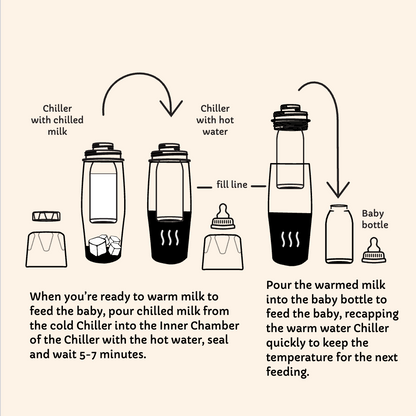 Chiller with chilled milk

Chiller with hot water

fill line

Baby bottle

When you're ready to warm milk to feed the baby, pour chilled milk from the cold Chiller into the Inner Chamber of the Chiller with the hot water, seal and wait 5-7 minutes.

Pour the warmed milk into the baby bottle to feed the baby, recapping the warm water Chiller quickly to keep the temperature for the next feeding.