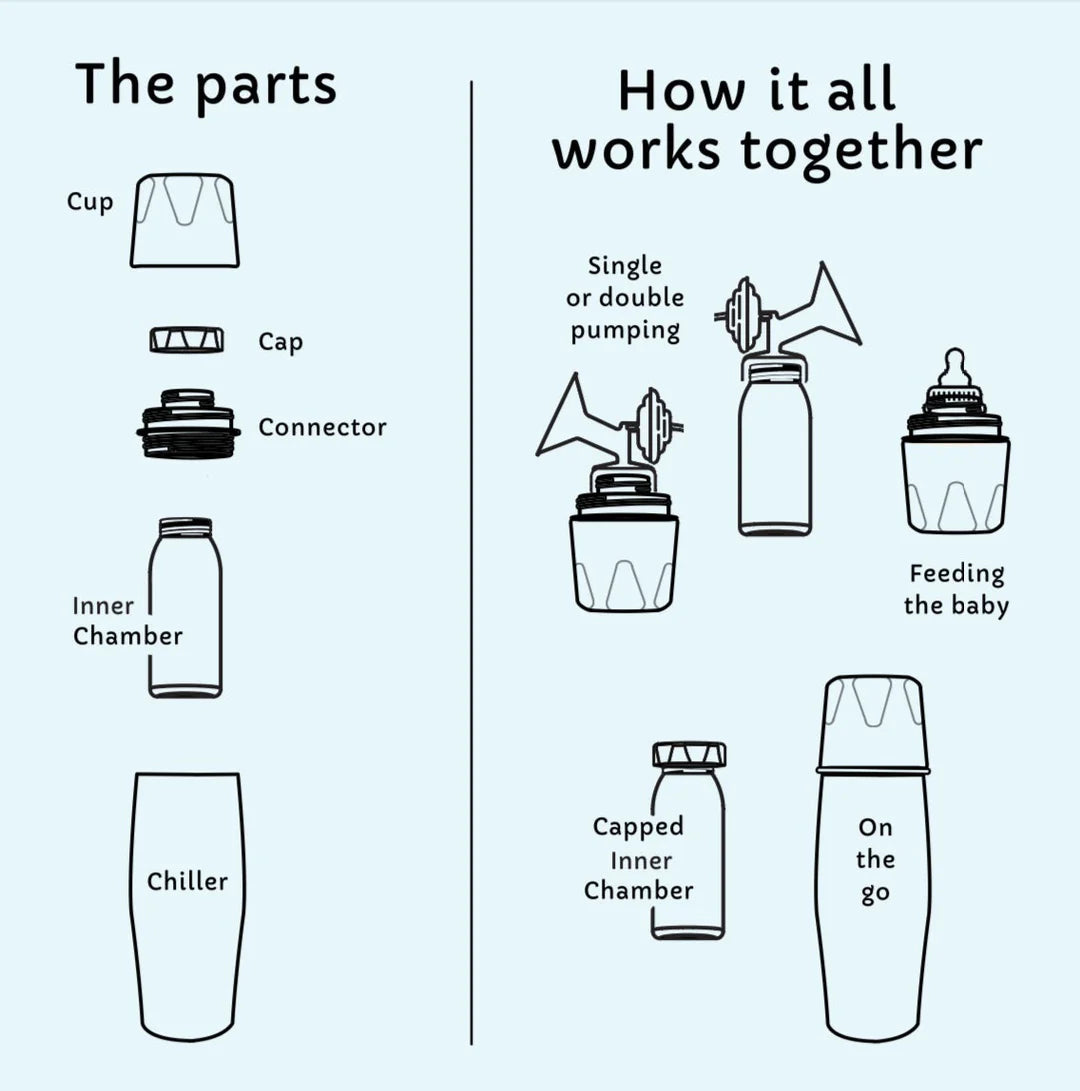 The parts

Cup

Cap

Connector

Inner Chamber

Chiller

How it all works together

Single or double pumping

Feeding the baby

Capped Inner Chamber

On the go