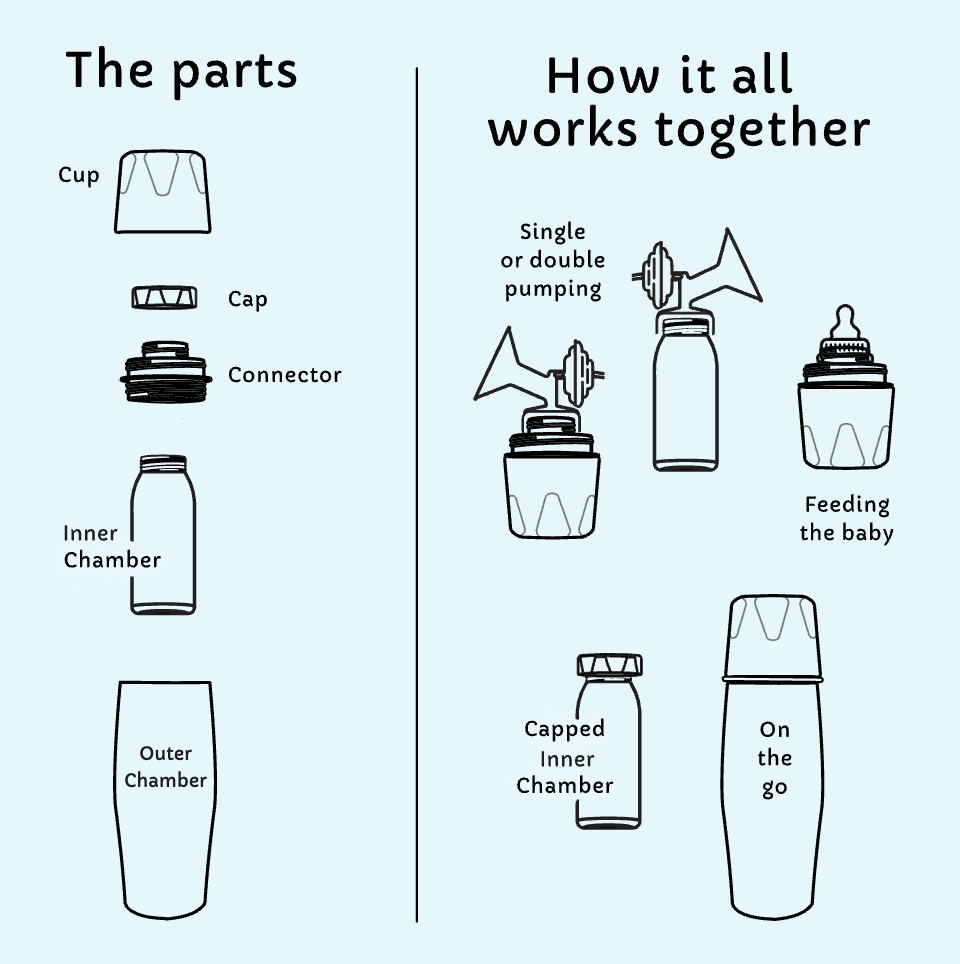 The parts

Cup

Cap

Connector

Inner Chamber

Outer Chamber

How it all works together

Single or double pumping

Feeding the baby

Capped Inner Chamber

On the go